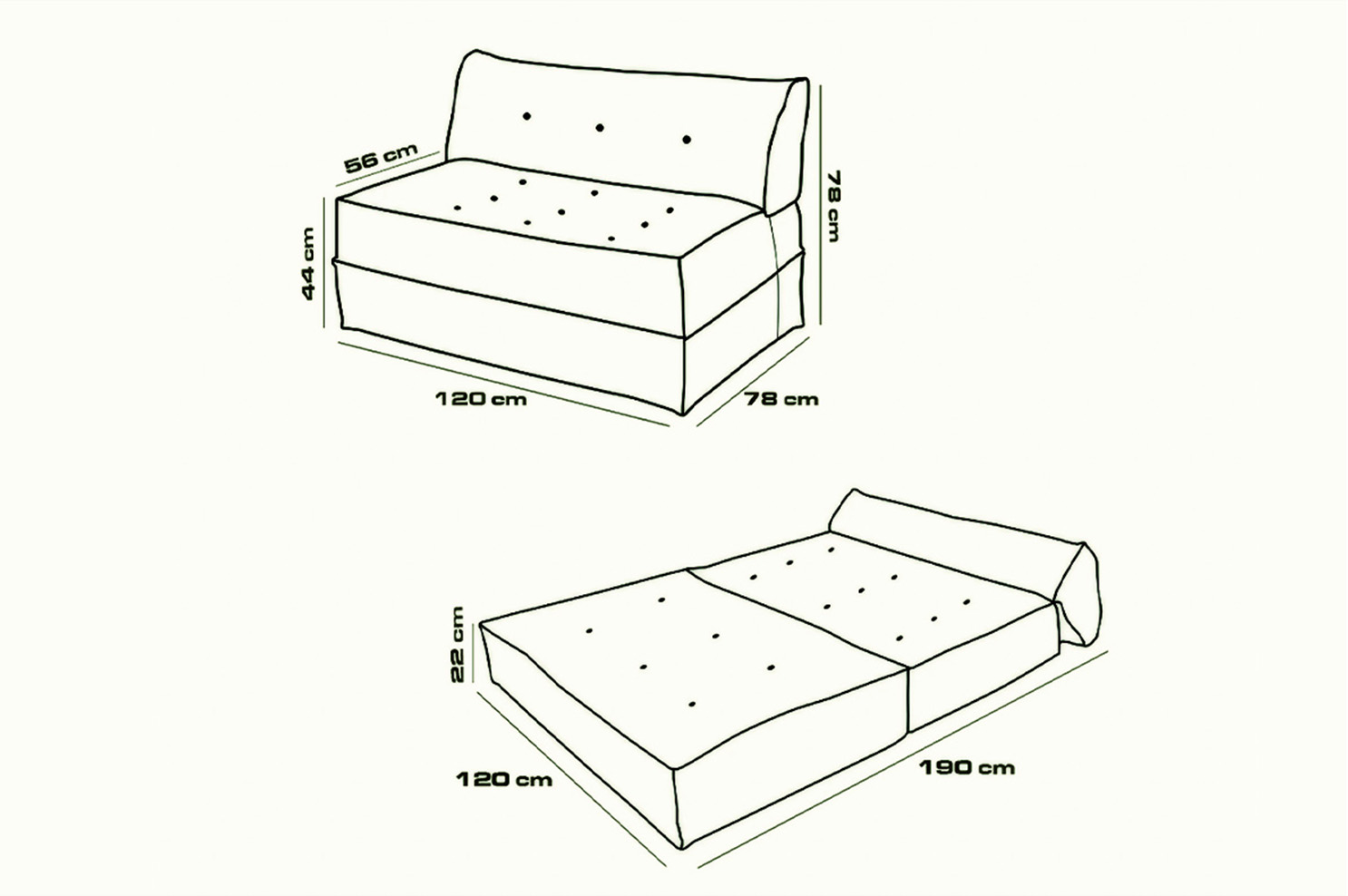 56 cm
78 cm
44 cm
120 cm
78 cm

22 cm
120 cm
190 cm